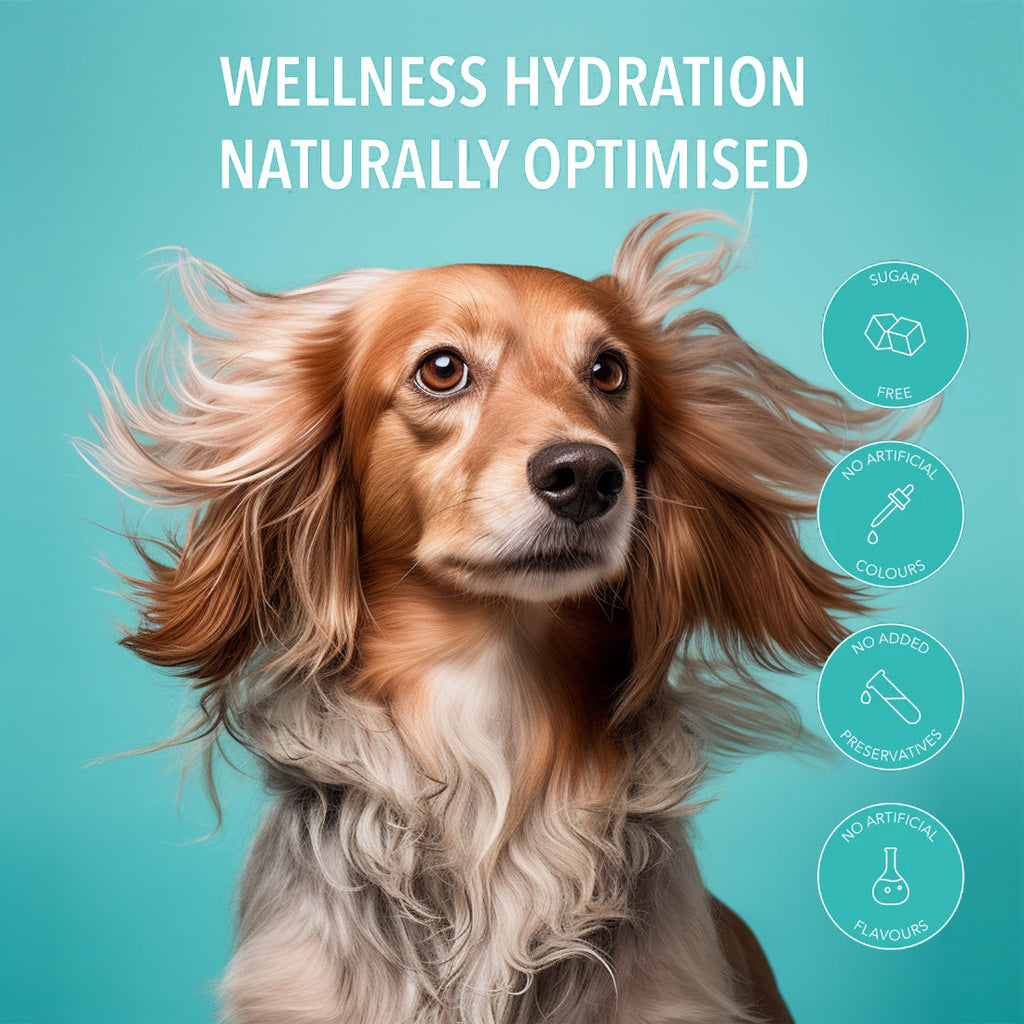 WELLNESS HYDRATION
NATURALLY OPTIMISED

SUGAR
FREE

NO ARTIFICIAL
COLOURS

NO ADDED
PRESERVATIVES

NO ARTIFICIAL
FLAVOURS